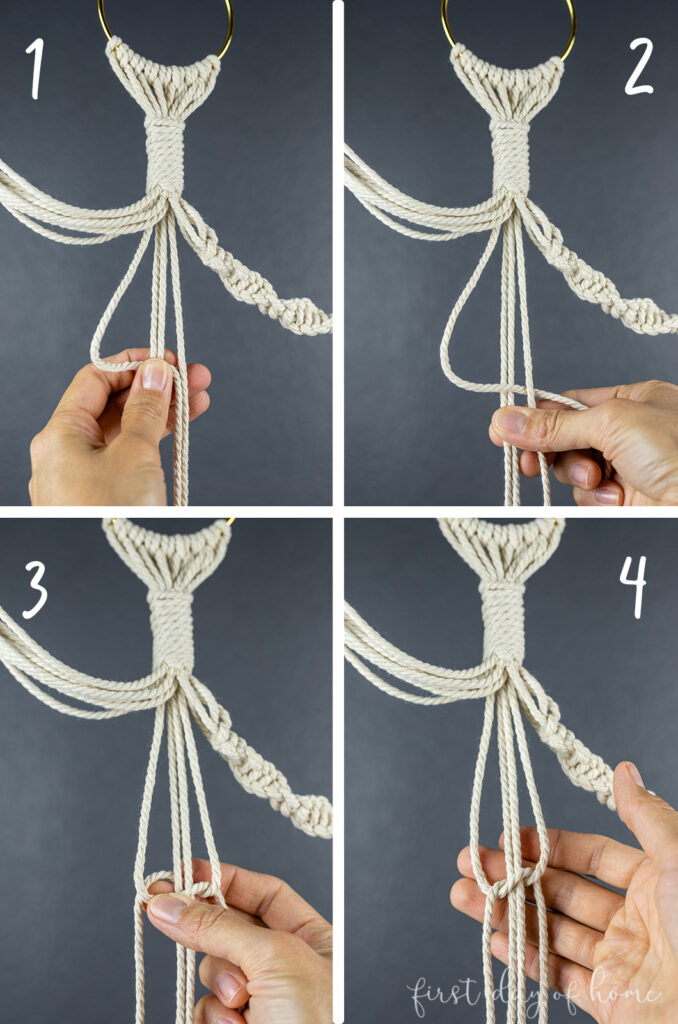 1
2
3
4
first day of home