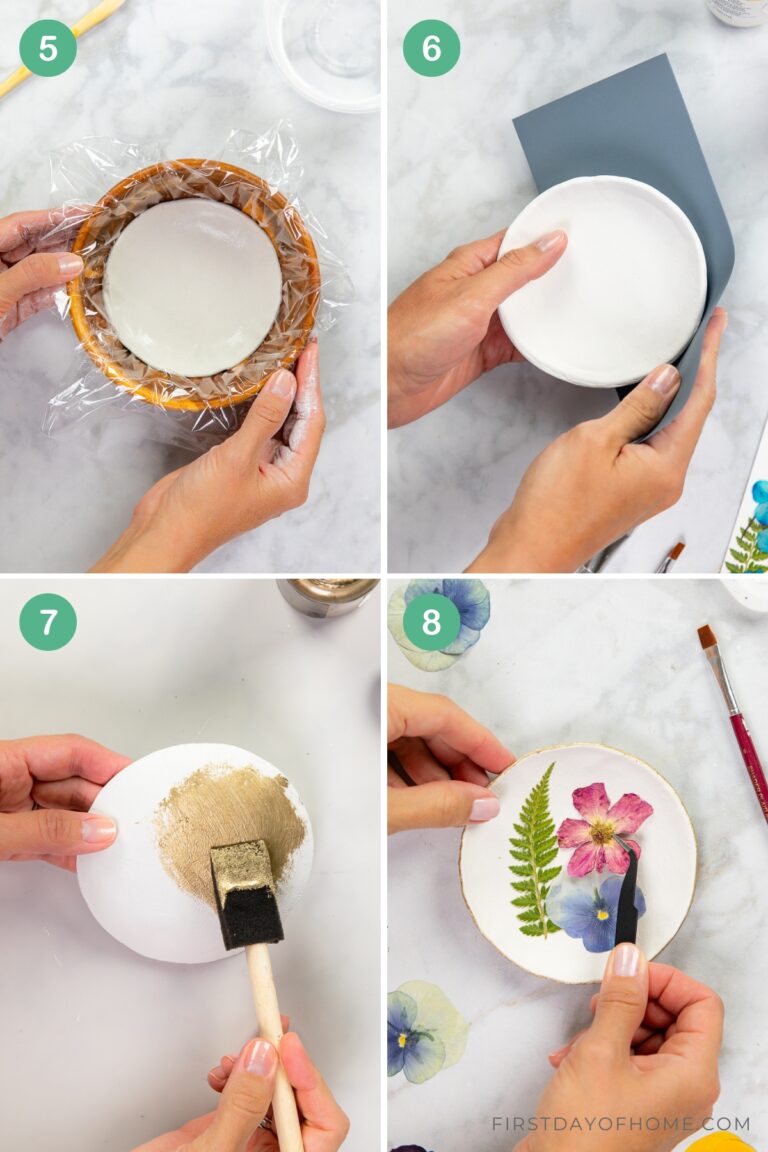 5

6

7

8

FIRSTDAYOFHOME.COM