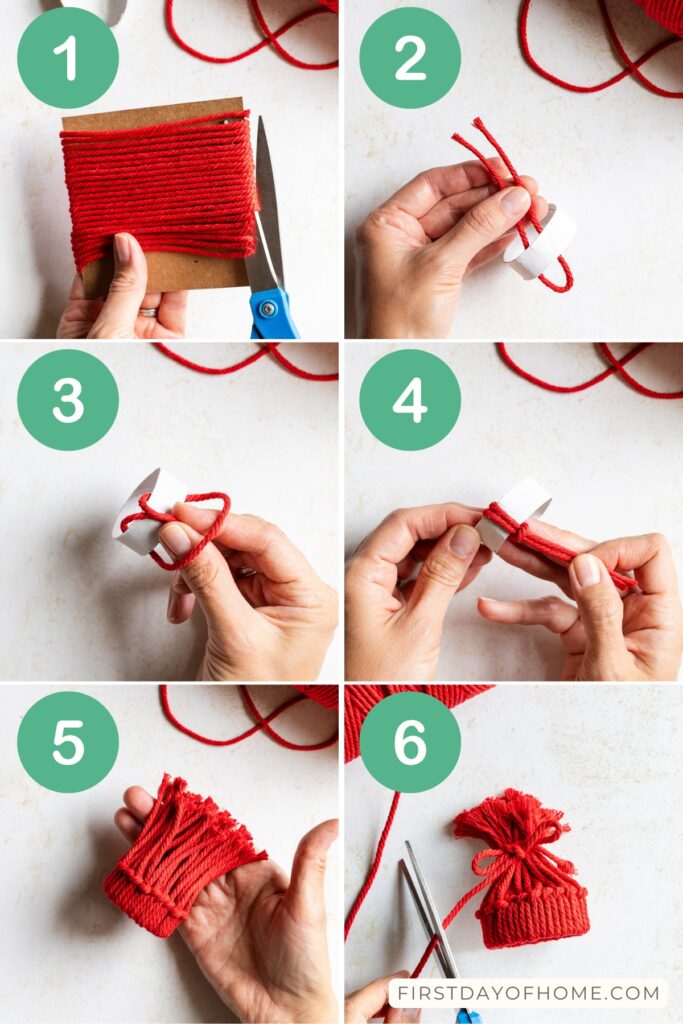 1

2

3

4

5

6

FIRSTDAYOFHOME.COM